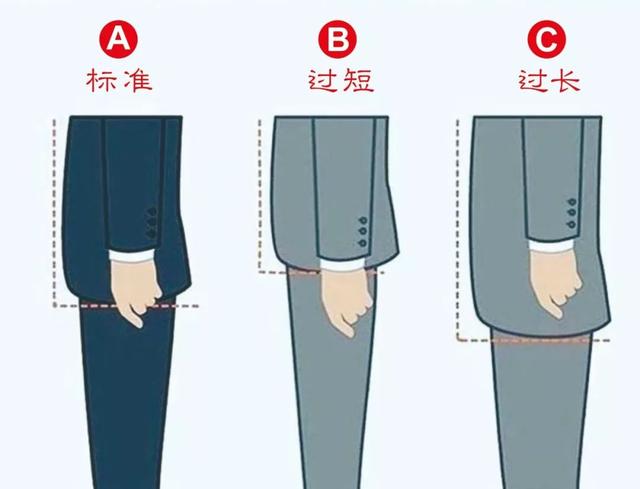 A
标准

B
过短

C
过长